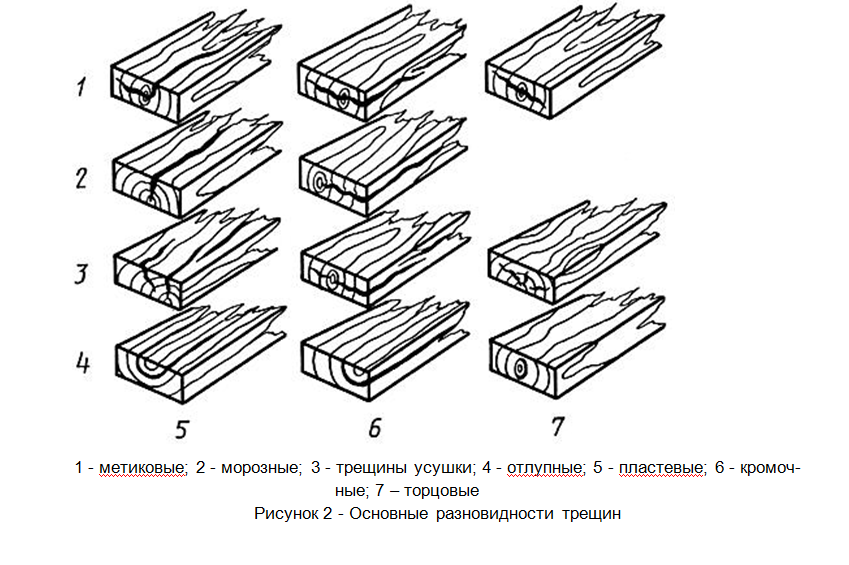 1
2
3
4
5
6
7

1 - метиковые; 2 - морозные; 3 - трещины усушки; 4 - отлупные; 5 - пластевые; 6 - кромочные; 7 – торцовые
Рисунок 2 - Основные разновидности трещин